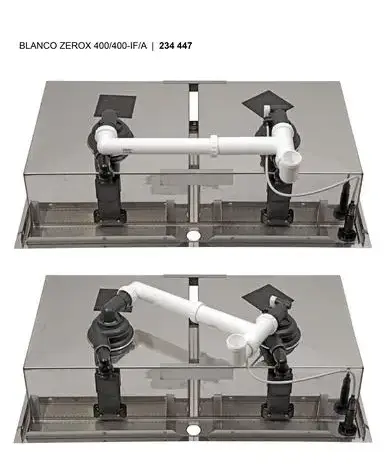 BLANCO ZEROX 400/400-IF/A | 234 447